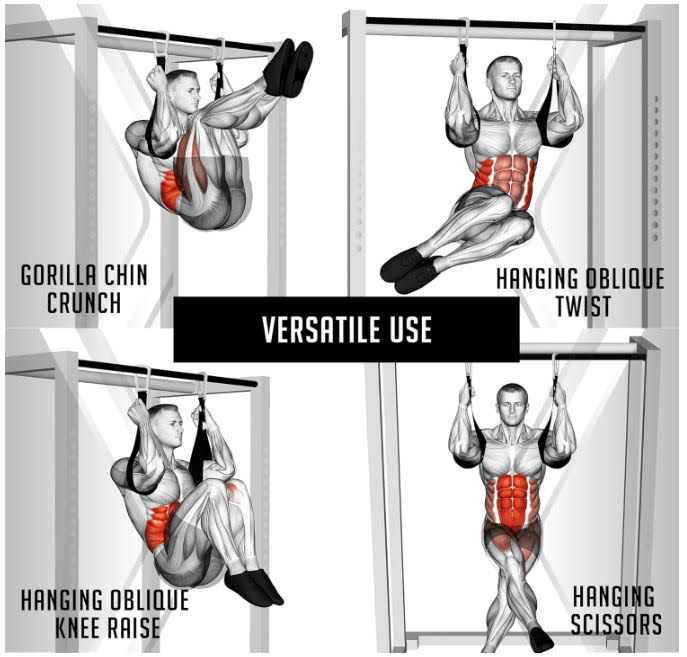 GORILLA CHIN CRUNCH

HANGING OBLIQUE TWIST

VERSATILE USE

HANGING OBLIQUE KNEE RAISE

HANGING SCISSORS