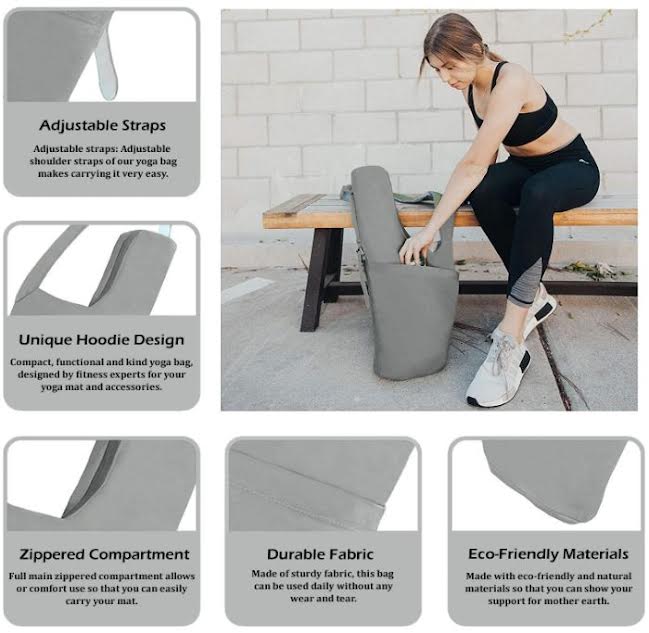 Adjustable Straps

Adjustable straps: Adjustable shoulder straps of our yoga bag makes carrying it very easy.

Unique Hoodie Design

Compact, functional and kind yoga bag, designed by fitness experts for your yoga mat and accessories.

Zippered Compartment

Full main zippered compartment allows or comfort use so that you can easily carry your mat.

Durable Fabric

Made of sturdy fabric, this bag can be used daily without any wear and tear.

Eco-Friendly Materials

Made with eco-friendly and natural materials so that you can show your support for mother earth.